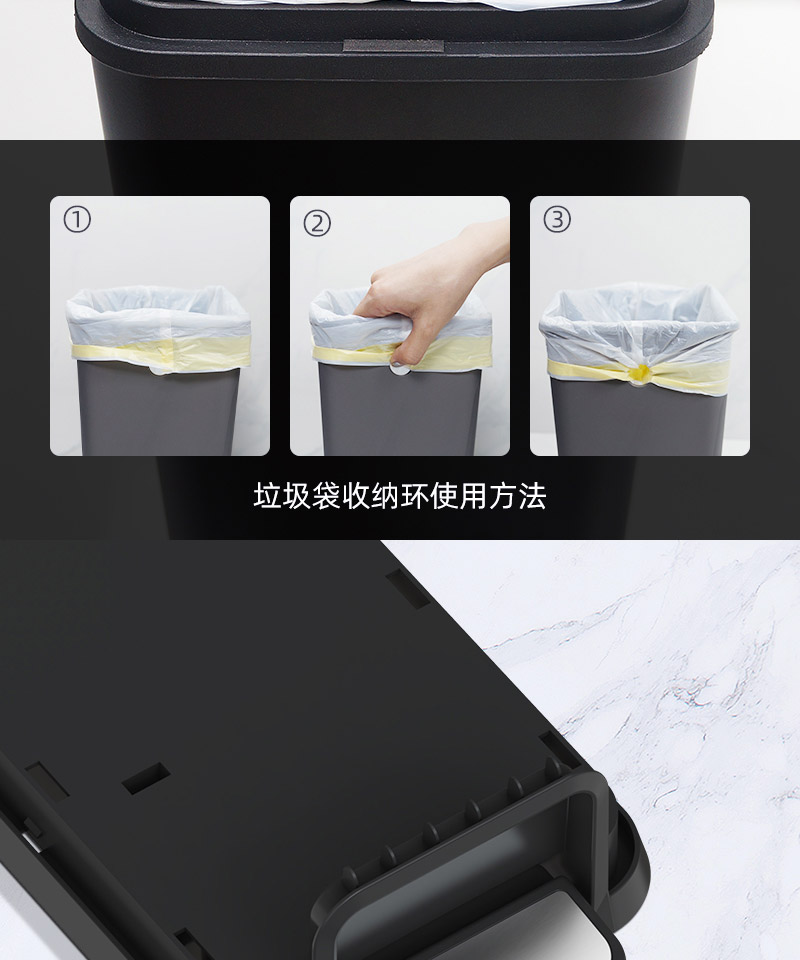 ①

②

③

垃圾袋收纳环使用方法